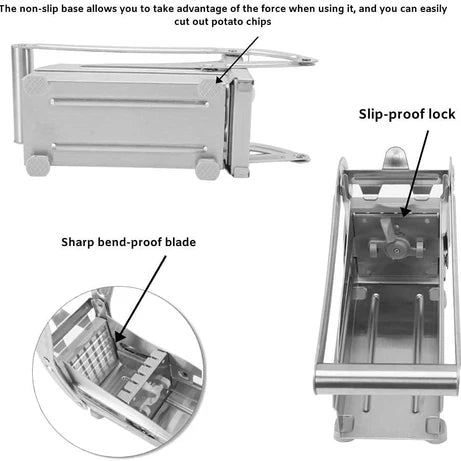 The non-slip base allows you to take advantage of the force when using it, and you can easily cut out potato chips

Slip-proof lock

Sharp bend-proof blade